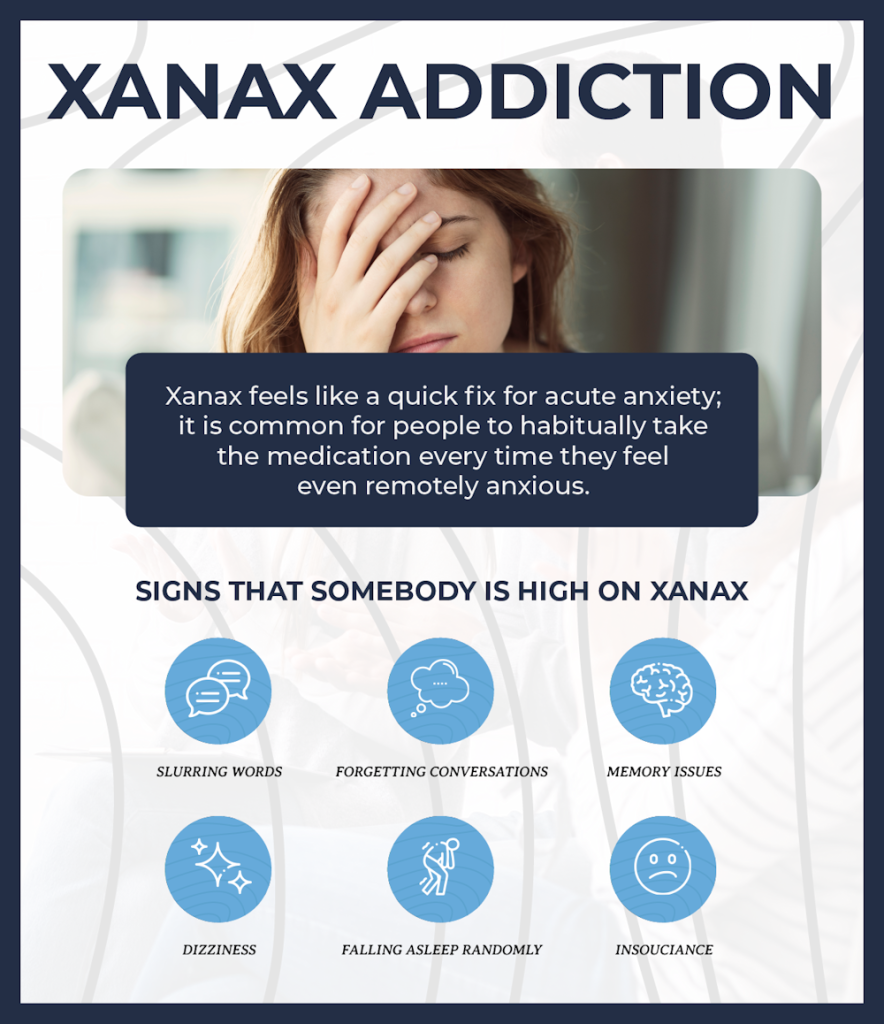 XANAX ADDICTION

Xanax feels like a quick fix for acute anxiety; it is common for people to habitually take the medication every time they feel even remotely anxious.

SIGNS THAT SOMEBODY IS HIGH ON XANAX

SLURRING WORDS

FORGETTING CONVERSATIONS

MEMORY ISSUES

DIZZINESS

FALLING ASLEEP RANDOMLY

INSOUCIANCE